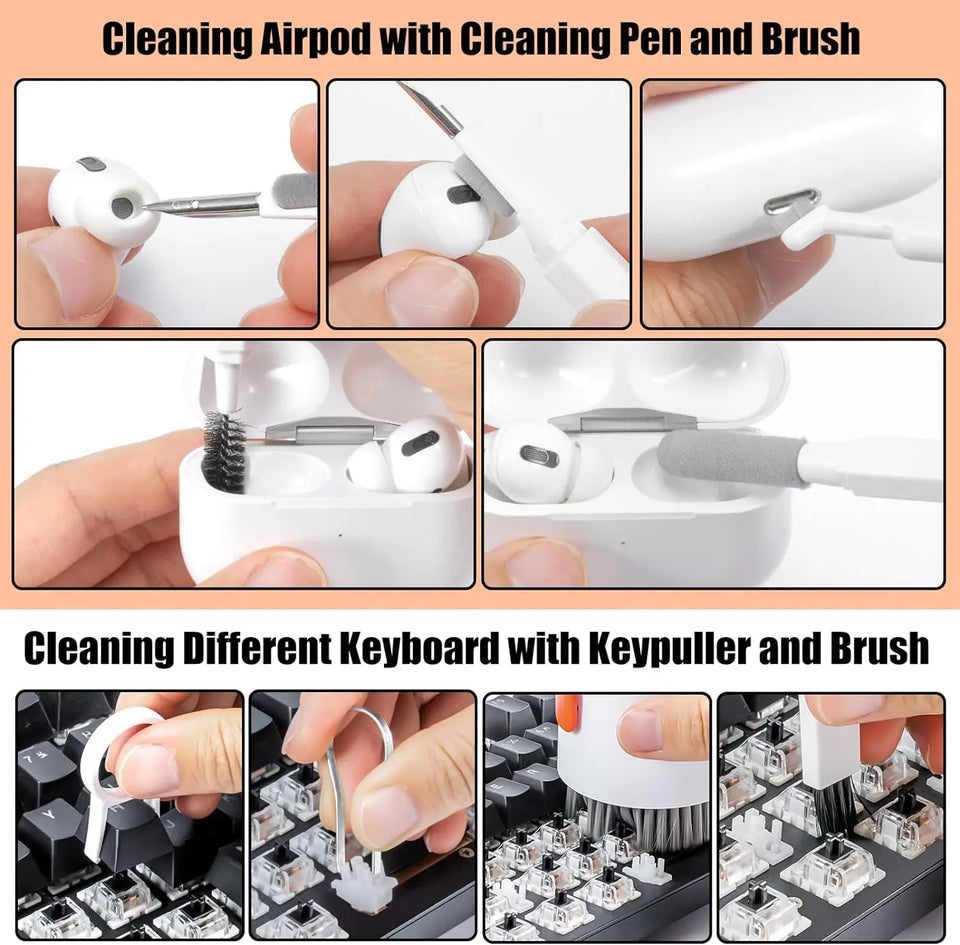 Cleaning Airpod with Cleaning Pen and Brush

Cleaning Different Keyboard with Keypuller and Brush