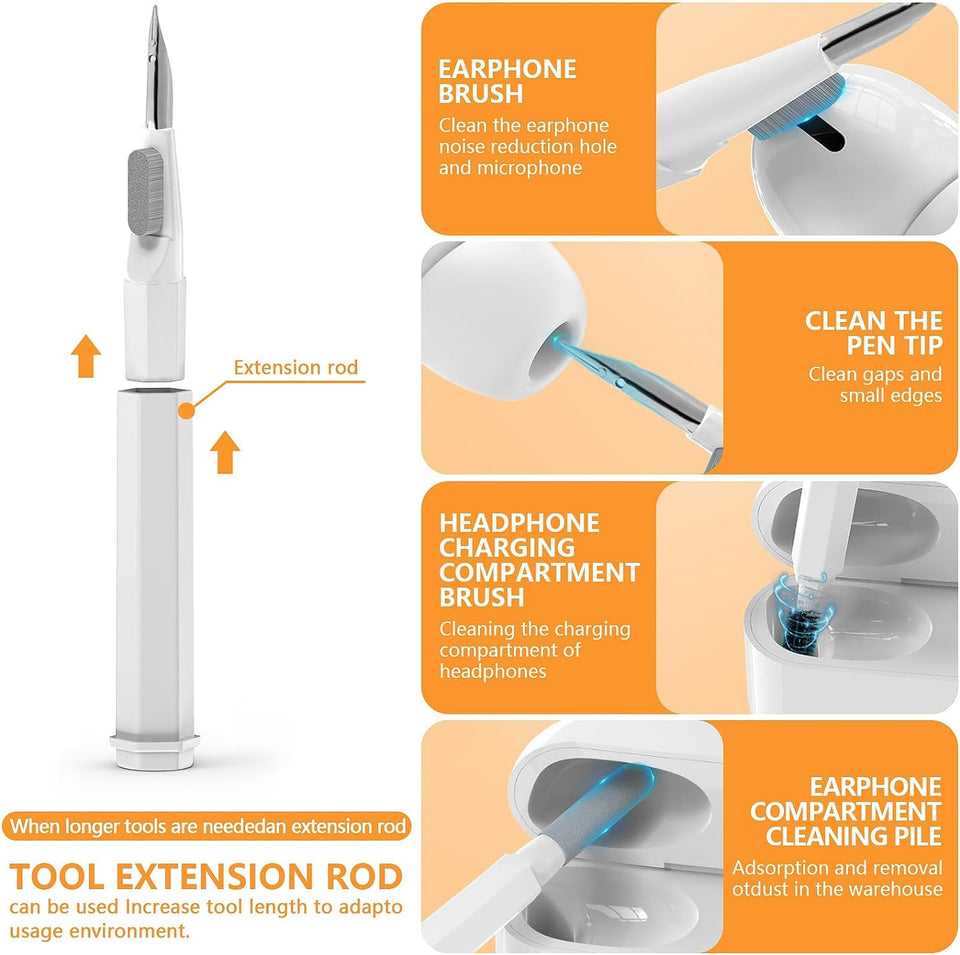 Extension rod

When longer tools are neededan extension rod

TOOL EXTENSION ROD
can be used Increase tool length to adapto usage environment.

EARPHONE BRUSH
Clean the earphone noise reduction hole and microphone

CLEAN THE PEN TIP
Clean gaps and small edges

HEADPHONE CHARGING COMPARTMENT BRUSH
Cleaning the charging compartment of headphones

EARPHONE COMPARTMENT CLEANING PILE
Adsorption and removal otdust in the warehouse